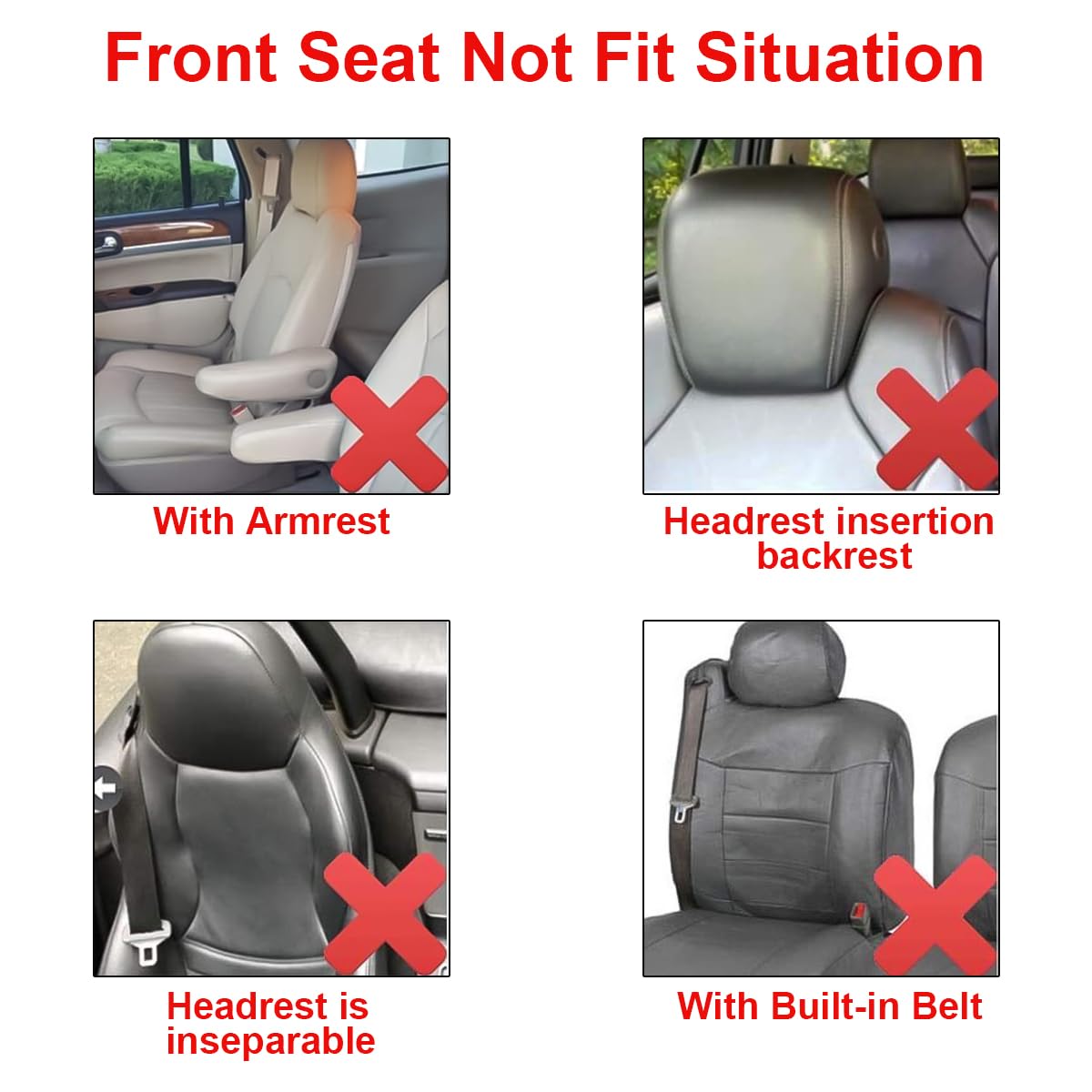 Front Seat Not Fit Situation

With Armrest

Headrest insertion backrest

Headrest is inseparable

With Built-in Belt